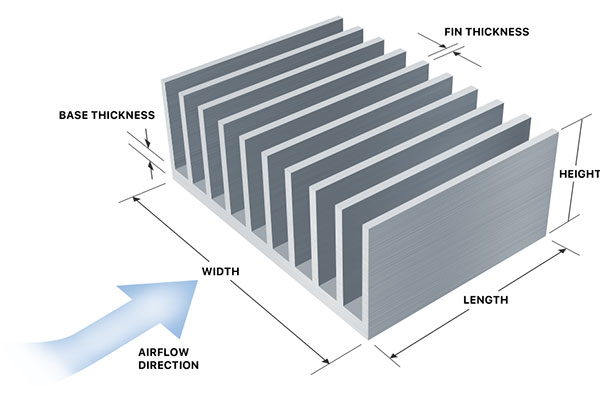 FIN THICKNESS

BASE THICKNESS

HEIGHT

WIDTH

LENGTH

AIRFLOW DIRECTION